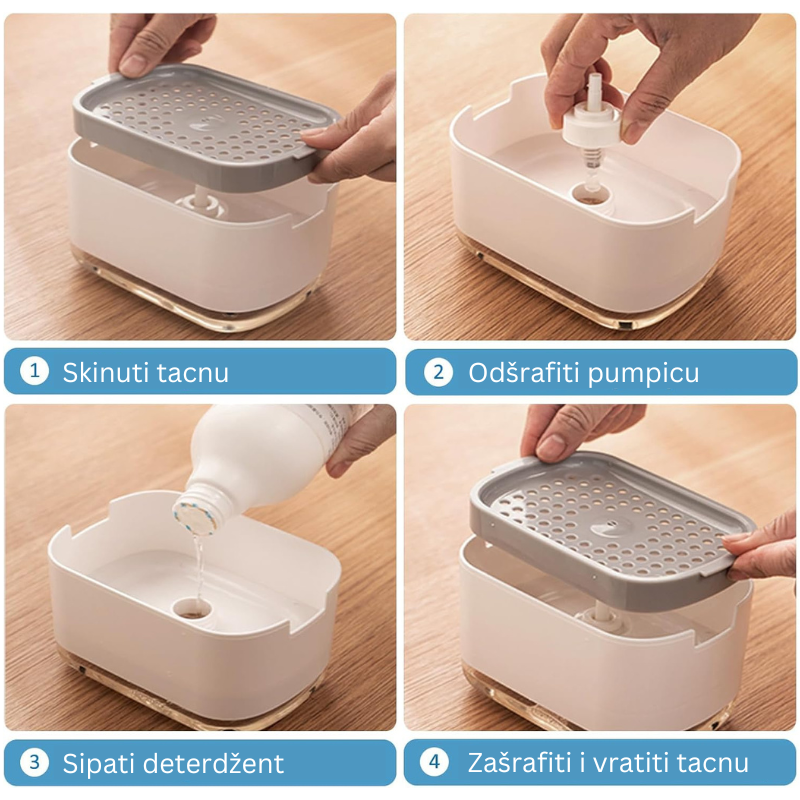 1 Skinuti tacnu

2 Odšrafiti pumpicu

3 Sipati deterdžent

4 Zašrafiti i vratiti tacnu